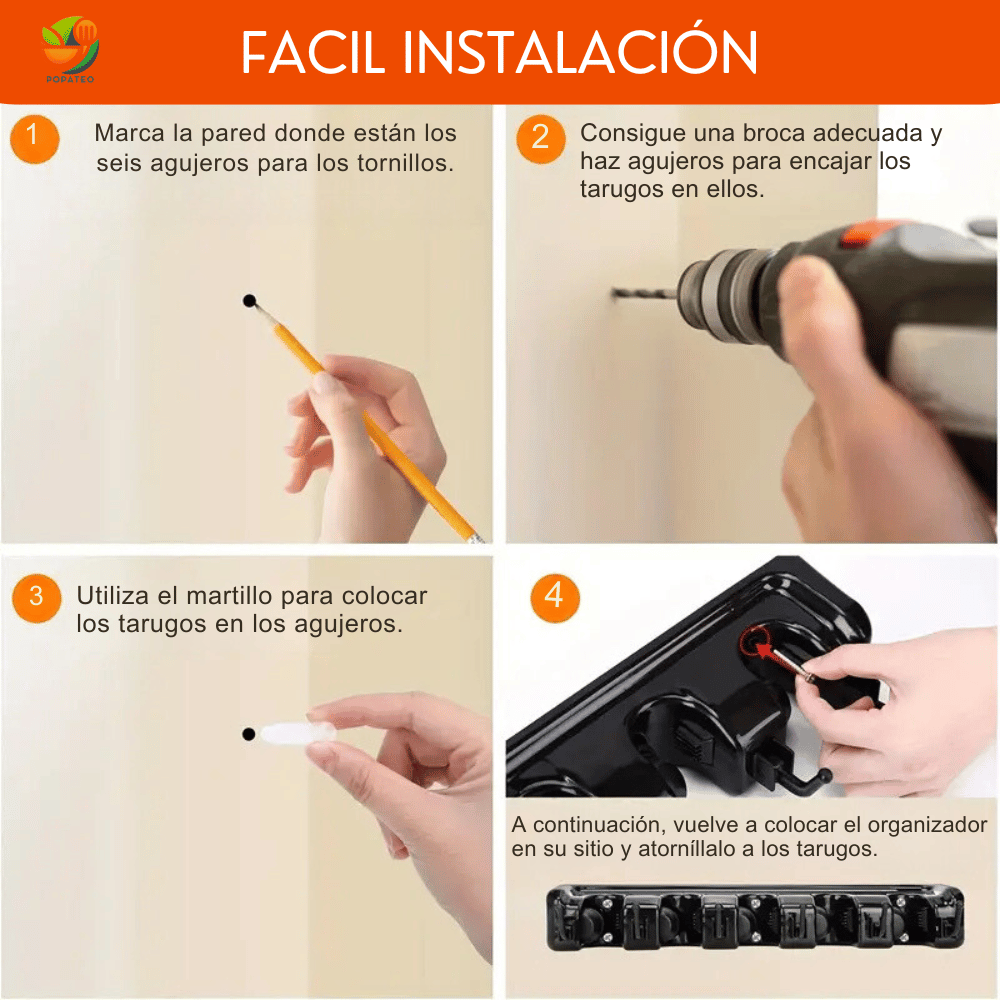 POPATEO

FACIL INSTALACIÓN

1 Marca la pared donde están los seis agujeros para los tornillos.

2 Consigue una broca adecuada y haz agujeros para encajar los tarugos en ellos.

3 Utiliza el martillo para colocar los tarugos en los agujeros.

4

A continuación, vuelve a colocar el organizador en su sitio y atorníllalo a los tarugos.